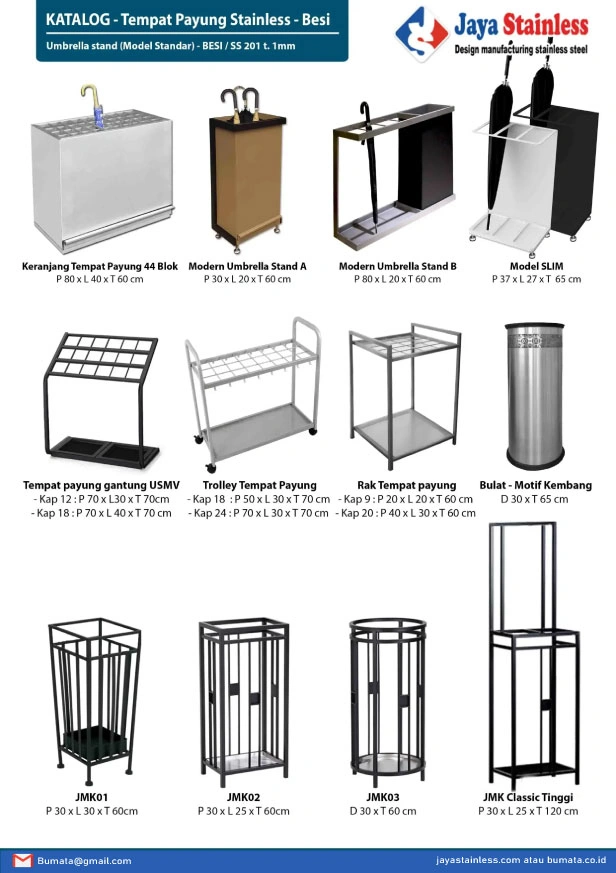 KATALOG - Tempat Payung Stainless - Besi
Umbrella stand (Model Standar) - BESI / SS 201 t. 1mm

Jaya Stainless
Design manufacturing stainless steel

Keranjang Tempat Payung 44 Blok
P 80 x L 40 x T 60 cm

Modern Umbrella Stand A
P 30 x L 20 x T 60 cm

Modern Umbrella Stand B
P 80 x L 20 x T 60 cm

Model SLIM
P 37 x L 27 x T 65 cm

Tempat payung gantung USMV
- Kap 12 : P 70 x L30 x T 70cm
- Kap 18 : P 70 x L 40 x T 70 cm

Trolley Tempat Payung
- Kap 18 : P 50 x L 30 x T 70 cm
- Kap 24 : P 70 x L 30 x T 70 cm

Rak Tempat payung
- Kap 9 : P 20 x L 20 x T 60 cm
- Kap 20 : P 40 x L 30 x T 60 cm

Bulat - Motif Kembang
D 30 x T 65 cm

JMK01
P 30 x L 30 x T 60cm

JMK02
P 30 x L 25 x T 60cm

JMK03
D 30 x T 60 cm

JMK Classic Tinggi
P 30 x L 25 x T 120 cm

Bumata@gmail.com
jayastainless.com atau bumata.co.id