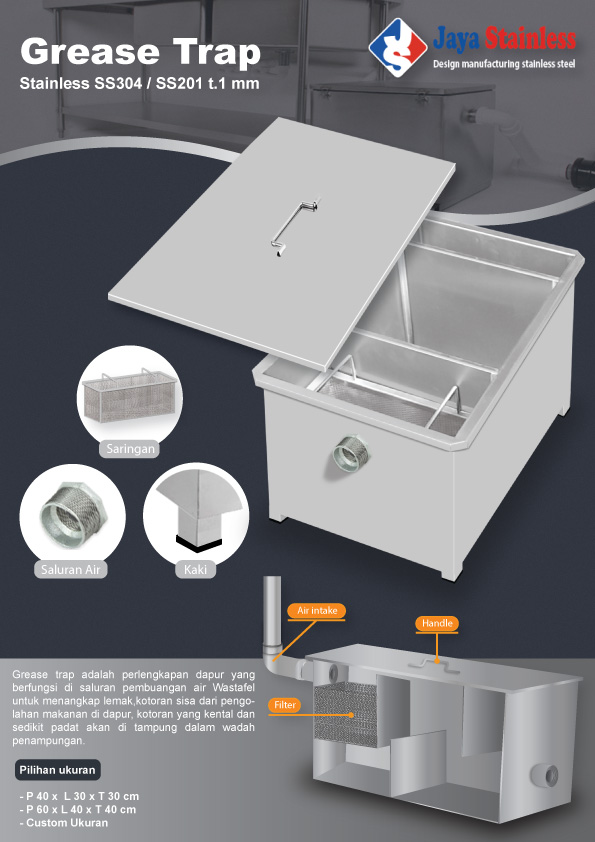 Grease Trap
Stainless SS304 / SS201 t.1 mm

Jaya Stainless
Design manufacturing stainless steel

Saringan

Saluran Air

Kaki

Air intake

Handle

Filter

Grease trap adalah perlengkapan dapur yang berfungsi di saluran pembuangan air Wastafel untuk menangkap lemak,kotoran sisa dari pengolahan makanan di dapur, kotoran yang kental dan sedikit padat akan di tampung dalam wadah penampungan.

Pilihan ukuran

- P 40 x L 30 x T 30 cm
- P 60 x L 40 x T 40 cm
- Custom Ukuran